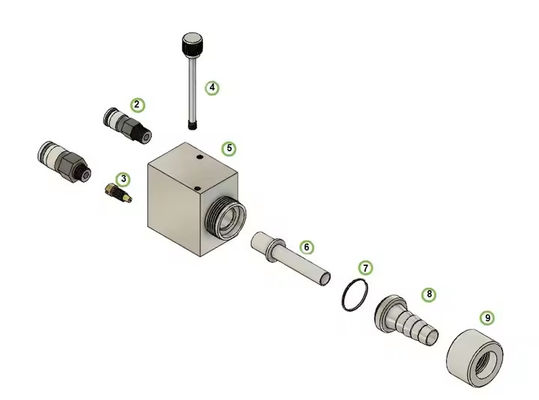 4
2
5
3
6
7
8
9